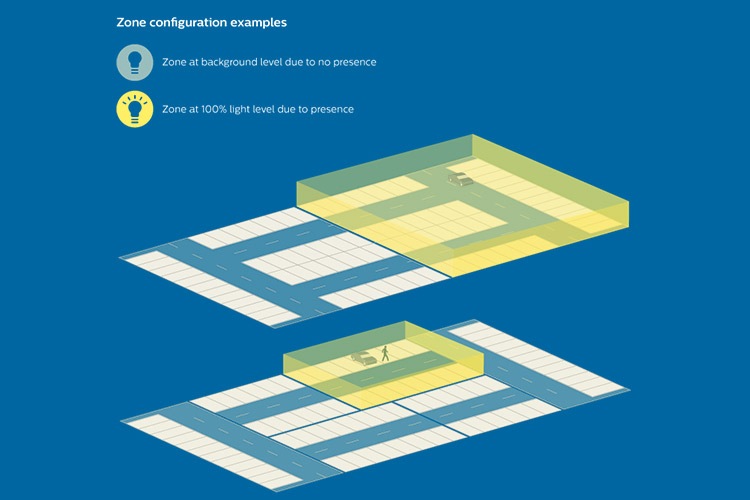 Zone configuration examples

Zone at background level due to no presence

Zone at 100% light level due to presence